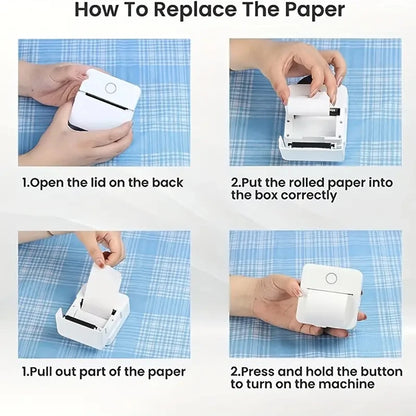 How To Replace The Paper

1.Open the lid on the back

2.Put the rolled paper into the box correctly

1.Pull out part of the paper

2.Press and hold the button to turn on the machine