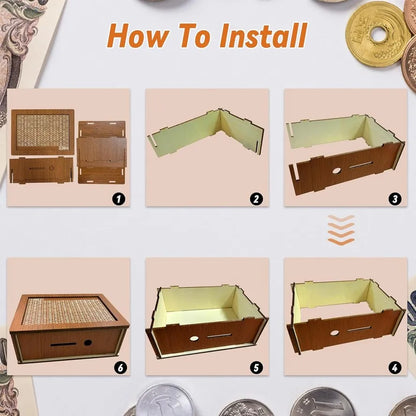 How To Install

1

2

3

6

5

4